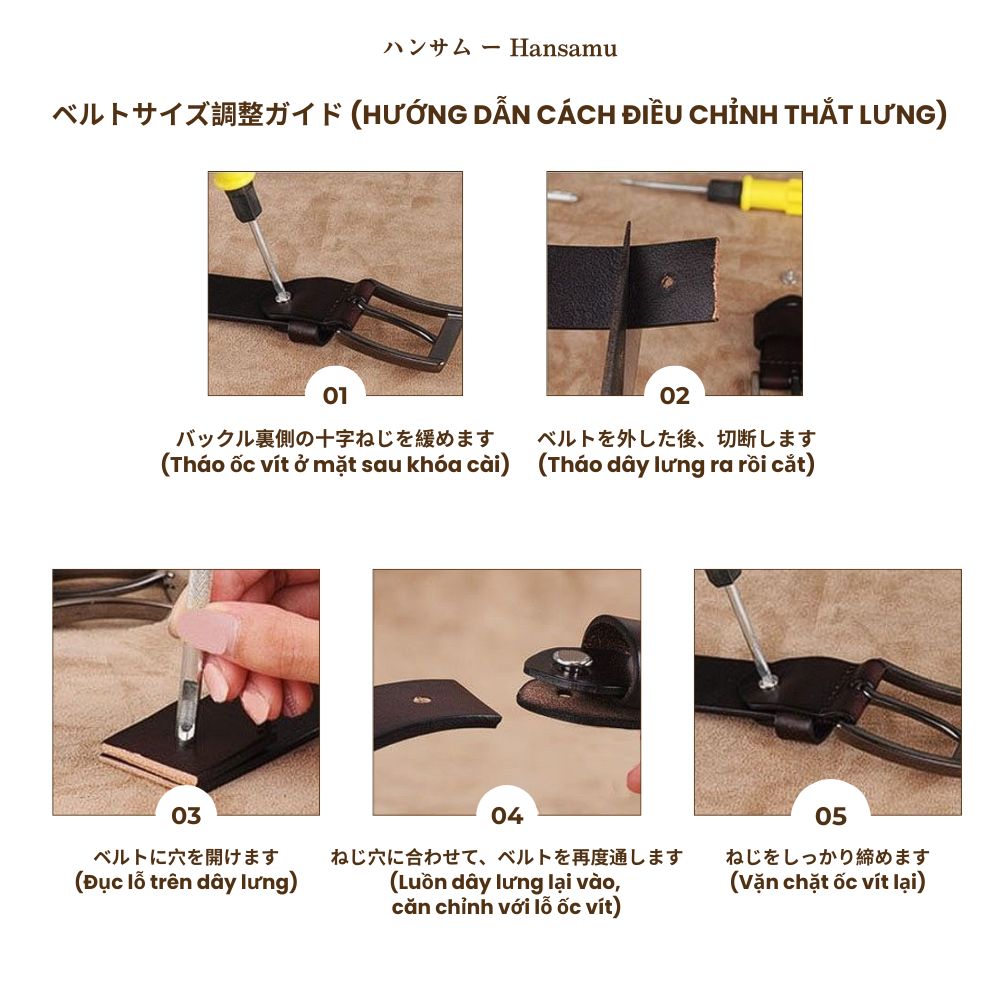 ハンサム ー Hansamu

ベルトサイズ調整ガイド (HƯỚNG DẪN CÁCH ĐIỀU CHỈNH THẮT LƯNG)

01

バックル裏側の十字ねじを緩めます
(Tháo ốc vít ở mặt sau khóa cài)

02

ベルトを外した後、切断します
(Tháo dây lưng ra rồi cắt)

03

ベルトに穴を開けます
(Đục lỗ trên dây lưng)

04

ねじ穴に合わせて、ベルトを再度通します
(Luồn dây lưng lại vào, căn chỉnh với lỗ ốc vít)

05

ねじをしっかり締めます
(Vặn chặt ốc vít lại)