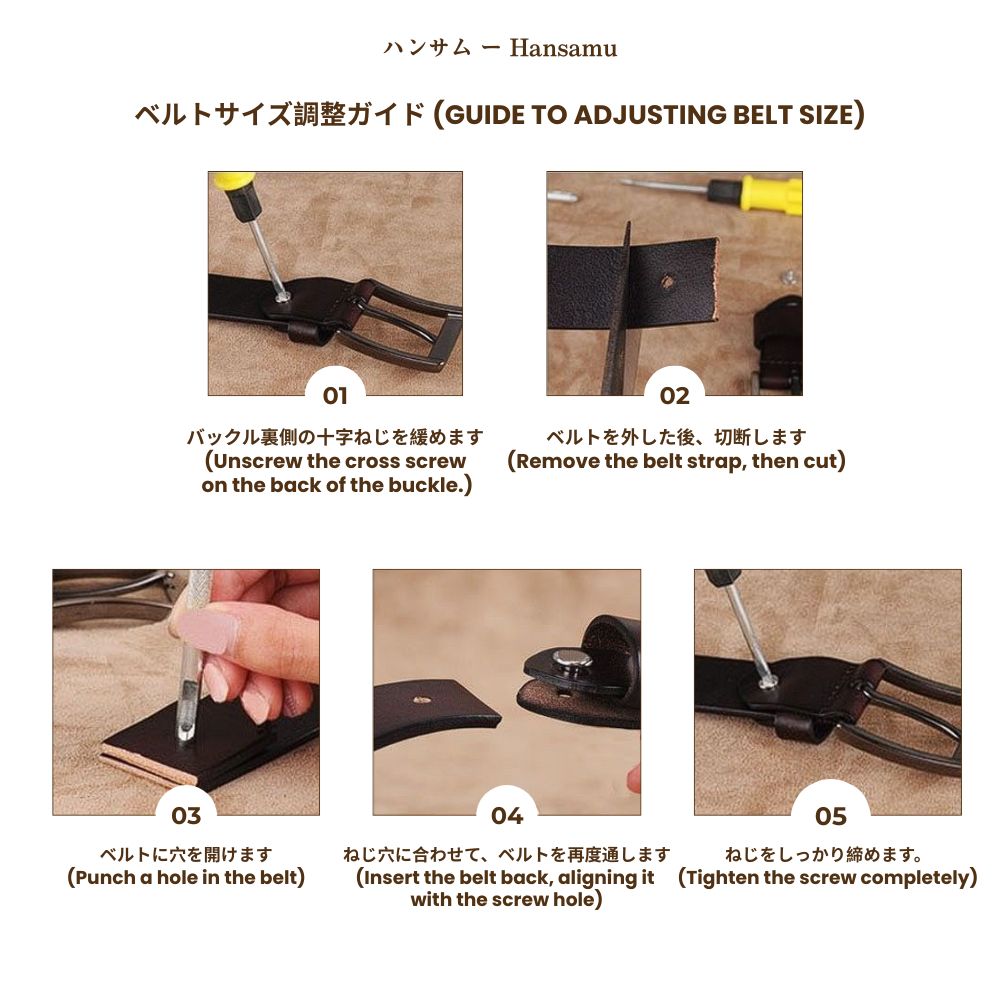 ハンサム ー Hansamu

ベルトサイズ調整ガイド (GUIDE TO ADJUSTING BELT SIZE)

01
バックル裏側の十字ねじを緩めます
(Unscrew the cross screw on the back of the buckle.)

02
ベルトを外した後、切断します
(Remove the belt strap, then cut)

03
ベルトに穴を開けます
(Punch a hole in the belt)

04
ねじ穴に合わせて、ベルトを再度通します
(Insert the belt back, aligning it with the screw hole)

05
ねじをしっかり締めます。
(Tighten the screw completely)