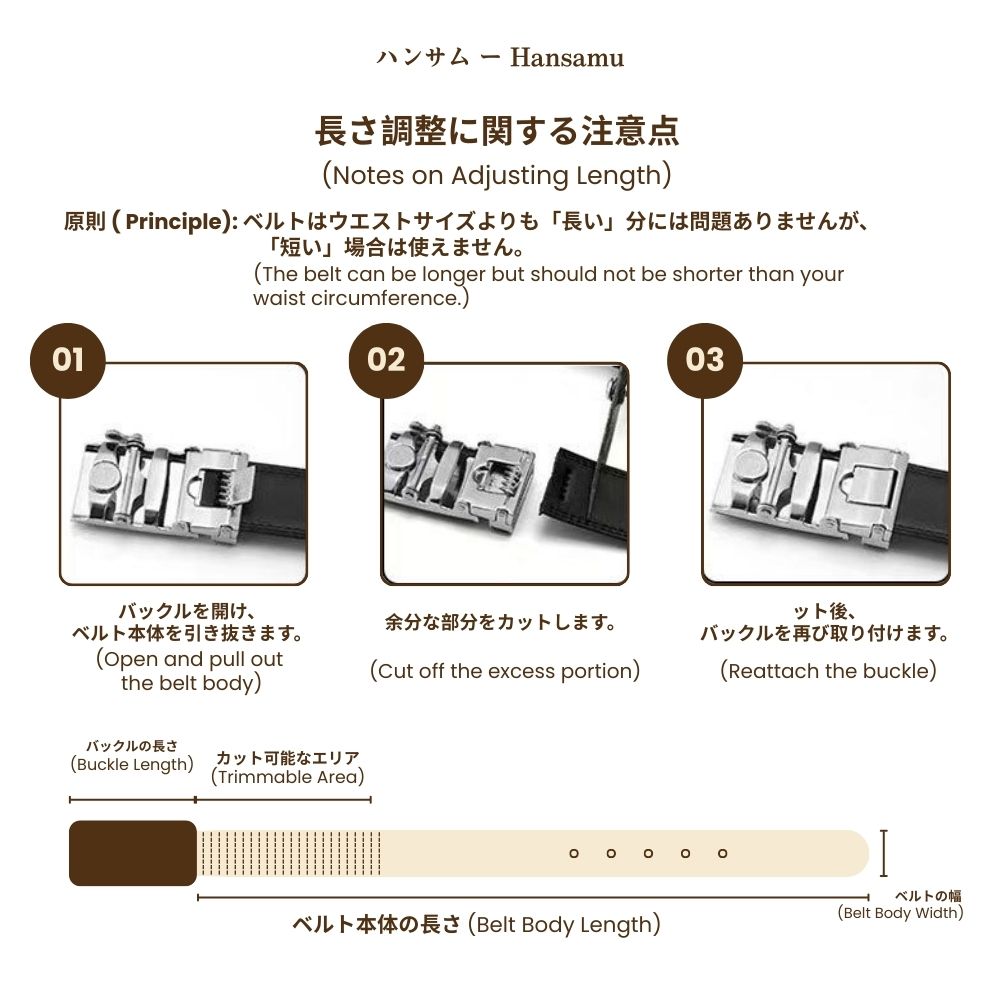 ハンサム ー Hansamu

長さ調整に関する注意点
(Notes on Adjusting Length)

原則 ( Principle): ベルトはウエストサイズよりも「長い」分には問題ありませんが、「短い」場合は使えません。
(The belt can be longer but should not be shorter than your waist circumference.)

01

バックルを開け、ベルト本体を引き抜きます。
(Open and pull out the belt body)

02

余分な部分をカットします。
(Cut off the excess portion)

03

ット後、バックルを再び取り付けます。
(Reattach the buckle)

バックルの長さ
(Buckle Length)

カット可能なエリア
(Trimmable Area)

ベルト本体の長さ (Belt Body Length)

ベルトの幅
(Belt Body Width)